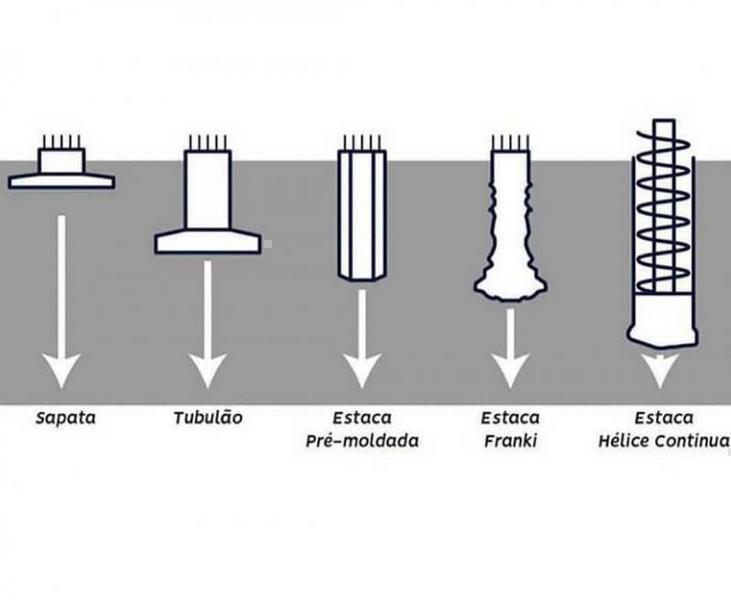 Sapata

Tubulão

Estaca
Pré-moldada

Estaca
Franki

Estaca
Hélice Continua